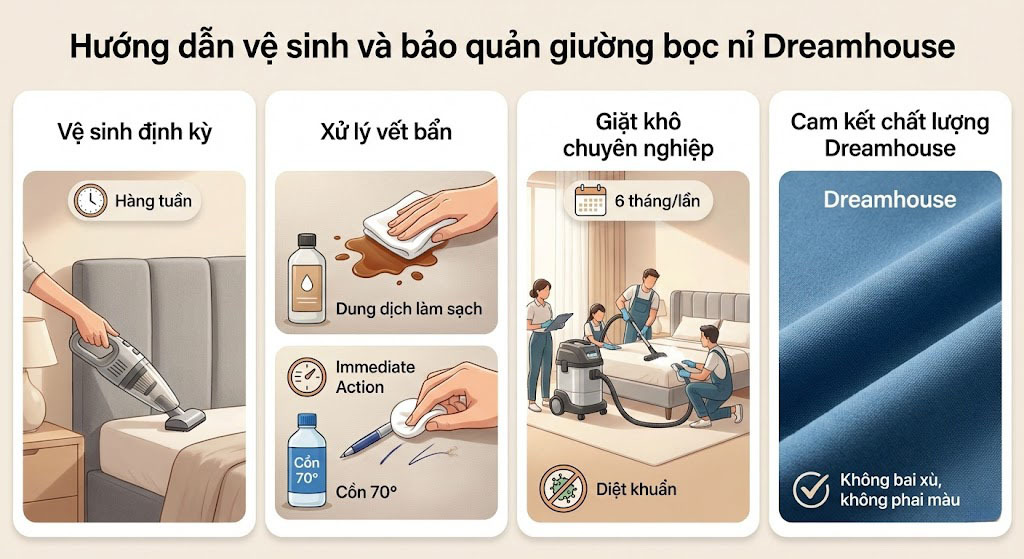 Hướng dẫn vệ sinh và bảo quản giường bọc nỉ Dreamhouse

Vệ sinh định kỳ

Hàng tuần

Xử lý vết bẩn

Dung dịch làm sạch

Immediate Action

Cồn 70°

Cồn 70°

Giặt khô chuyên nghiệp

6 tháng/lần

Diệt khuẩn

Cam kết chất lượng Dreamhouse

Dreamhouse

Không bai xù, không phai màu